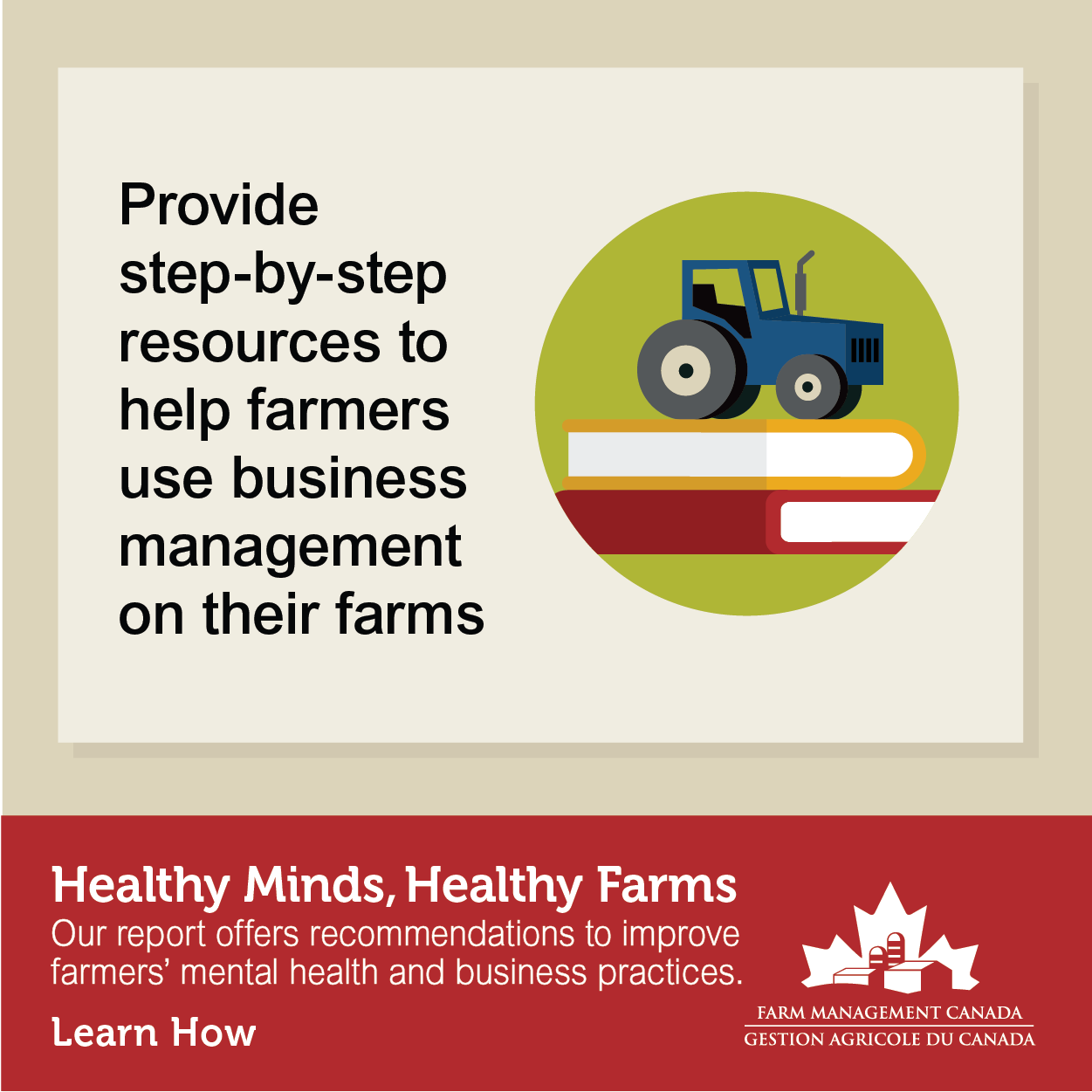 Provide step-by-step resources to help farmers use business management on their farms

Healthy Minds, Healthy Farms
Our report offers recommendations to improve farmers' mental health and business practices.

Learn How

FARM MANAGEMENT CANADA
GESTION AGRICOLE DU CANADA