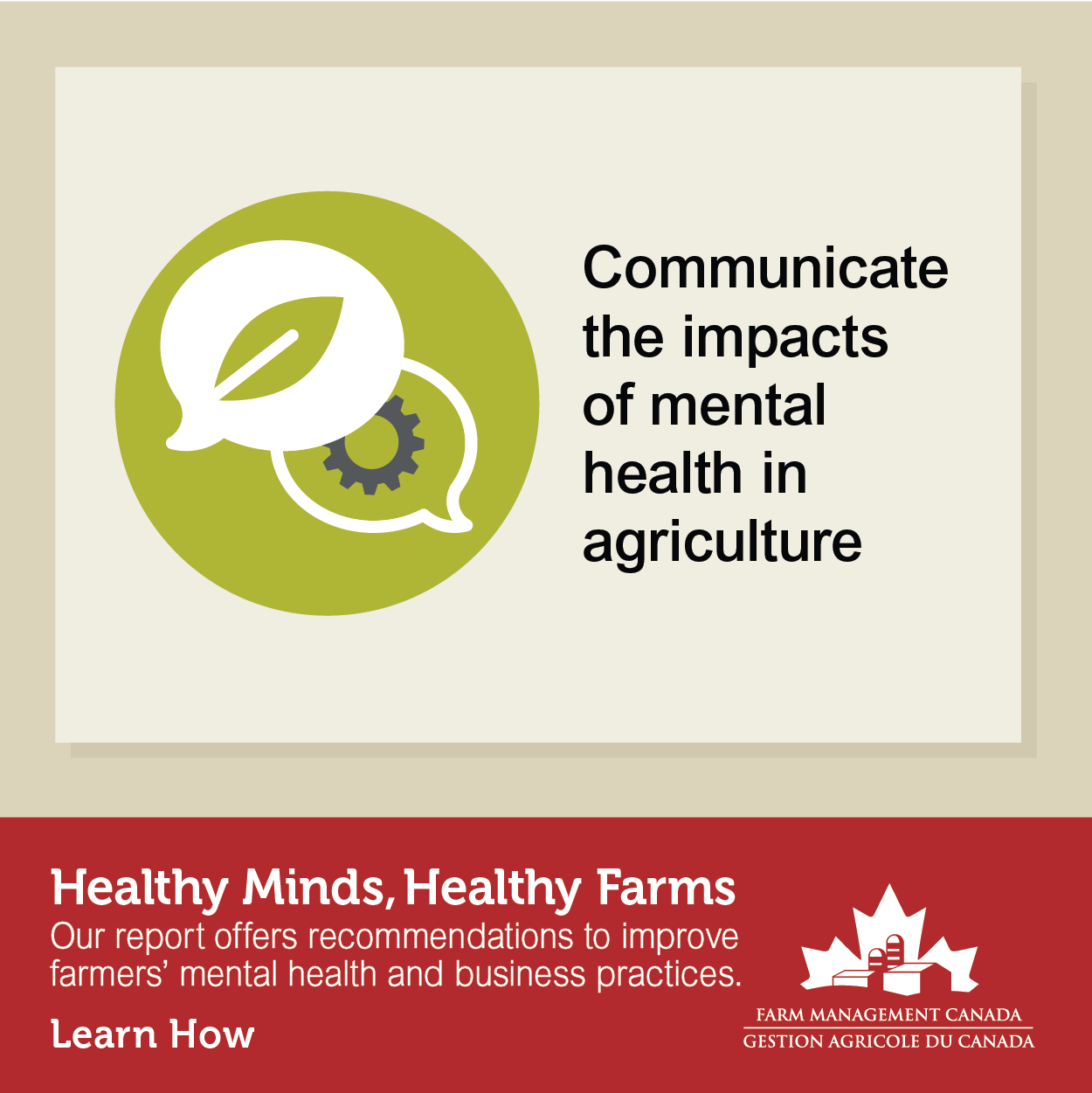 Communicate the impacts of mental health in agriculture

Healthy Minds, Healthy Farms
Our report offers recommendations to improve farmers' mental health and business practices.

Learn How

FARM MANAGEMENT CANADA
GESTION AGRICOLE DU CANADA